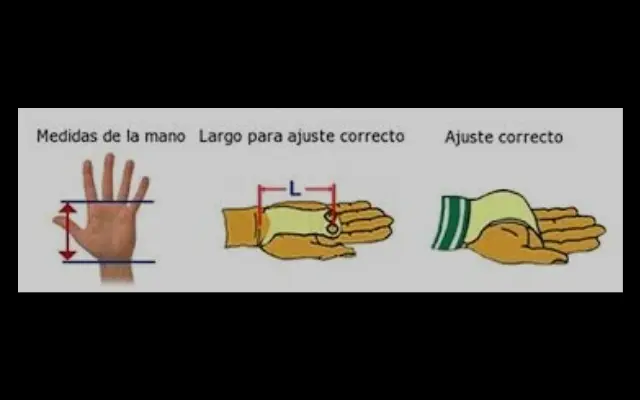 Medidas de la mano

Largo para ajuste correcto

L

Ajuste correcto